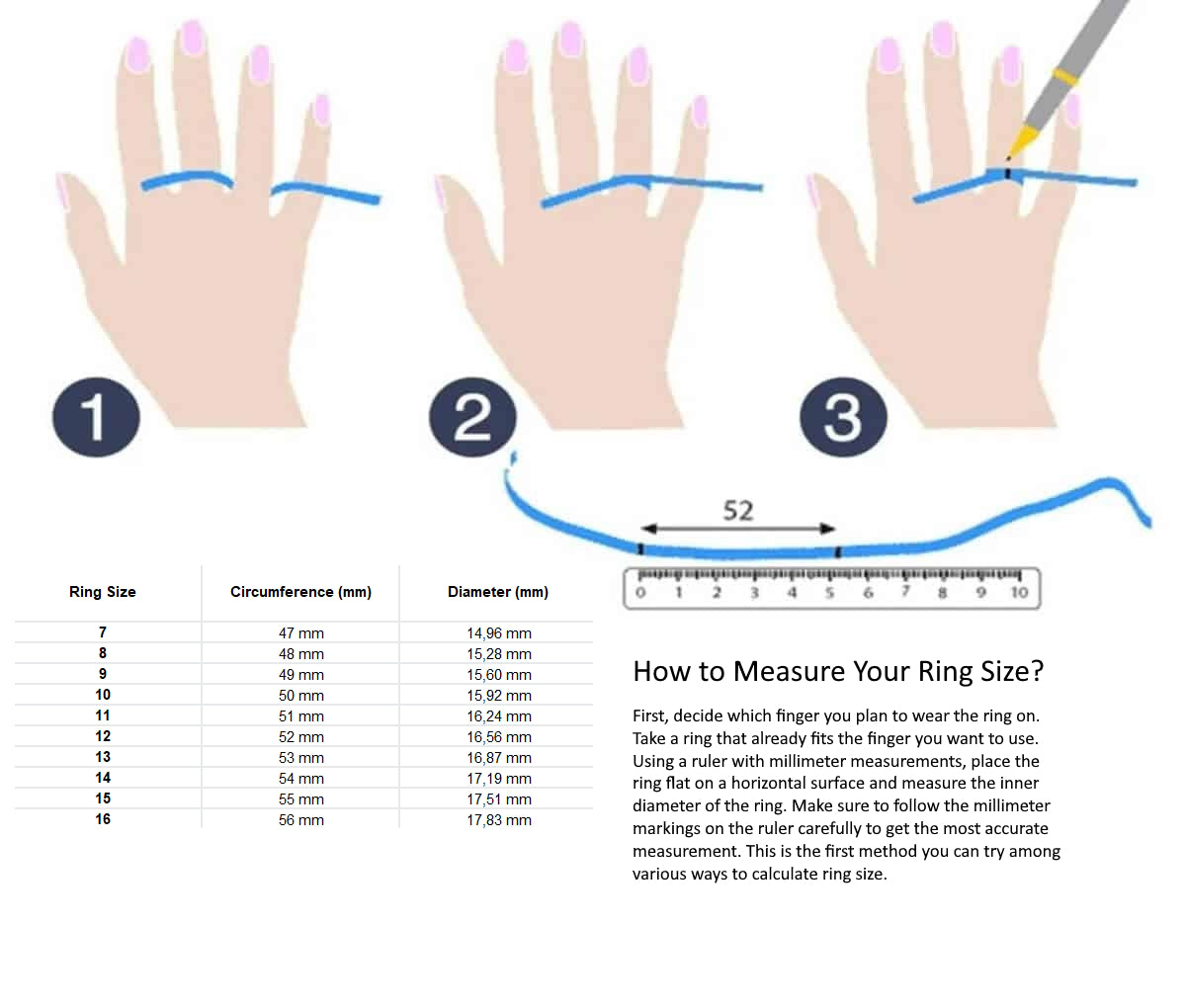 1

2

3

52

0 1 2 3 4 5 6 7 8 9 10

| Ring Size | Circumference (mm) | Diameter (mm) |
|---|---|---|
| 7 | 47 mm | 14,96 mm |
| 8 | 48 mm | 15,28 mm |
| 9 | 49 mm | 15,60 mm |
| 10 | 50 mm | 15,92 mm |
| 11 | 51 mm | 16,24 mm |
| 12 | 52 mm | 16,56 mm |
| 13 | 53 mm | 16,87 mm |
| 14 | 54 mm | 17,19 mm |
| 15 | 55 mm | 17,51 mm |
| 16 | 56 mm | 17,83 mm |

How to Measure Your Ring Size?

First, decide which finger you plan to wear the ring on. Take a ring that already fits the finger you want to use. Using a ruler with millimeter measurements, place the ring flat on a horizontal surface and measure the inner diameter of the ring. Make sure to follow the millimeter markings on the ruler carefully to get the most accurate measurement. This is the first method you can try among various ways to calculate ring size.